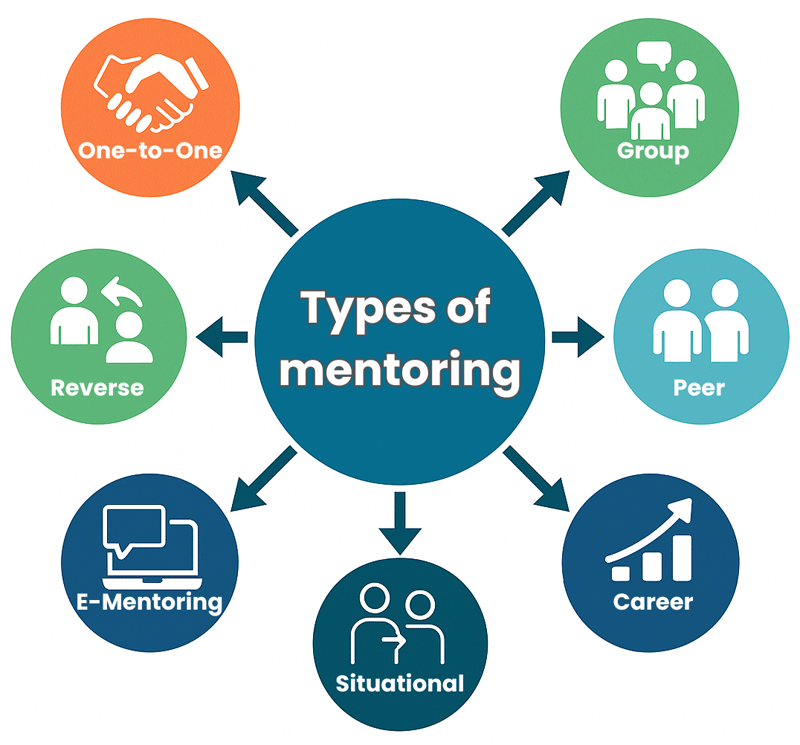 Types of mentoring

One-to-One

Group

Reverse

Peer

E-Mentoring

Situational

Career